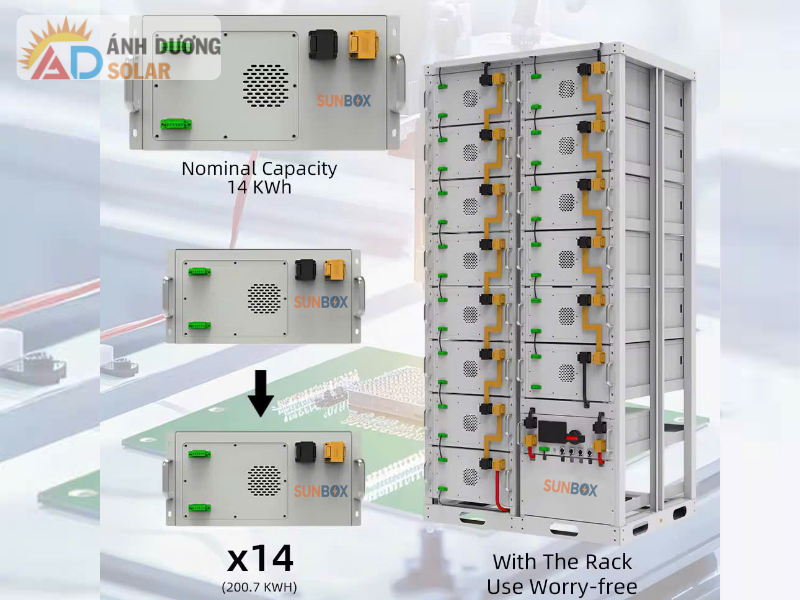 AD ÁNH DƯƠNG SOLAR

SUNBOX

Nominal Capacity
14 KWh

SUNBOX

SUNBOX

x14
(200.7 KWH)

SUNBOX

With The Rack
Use Worry-free